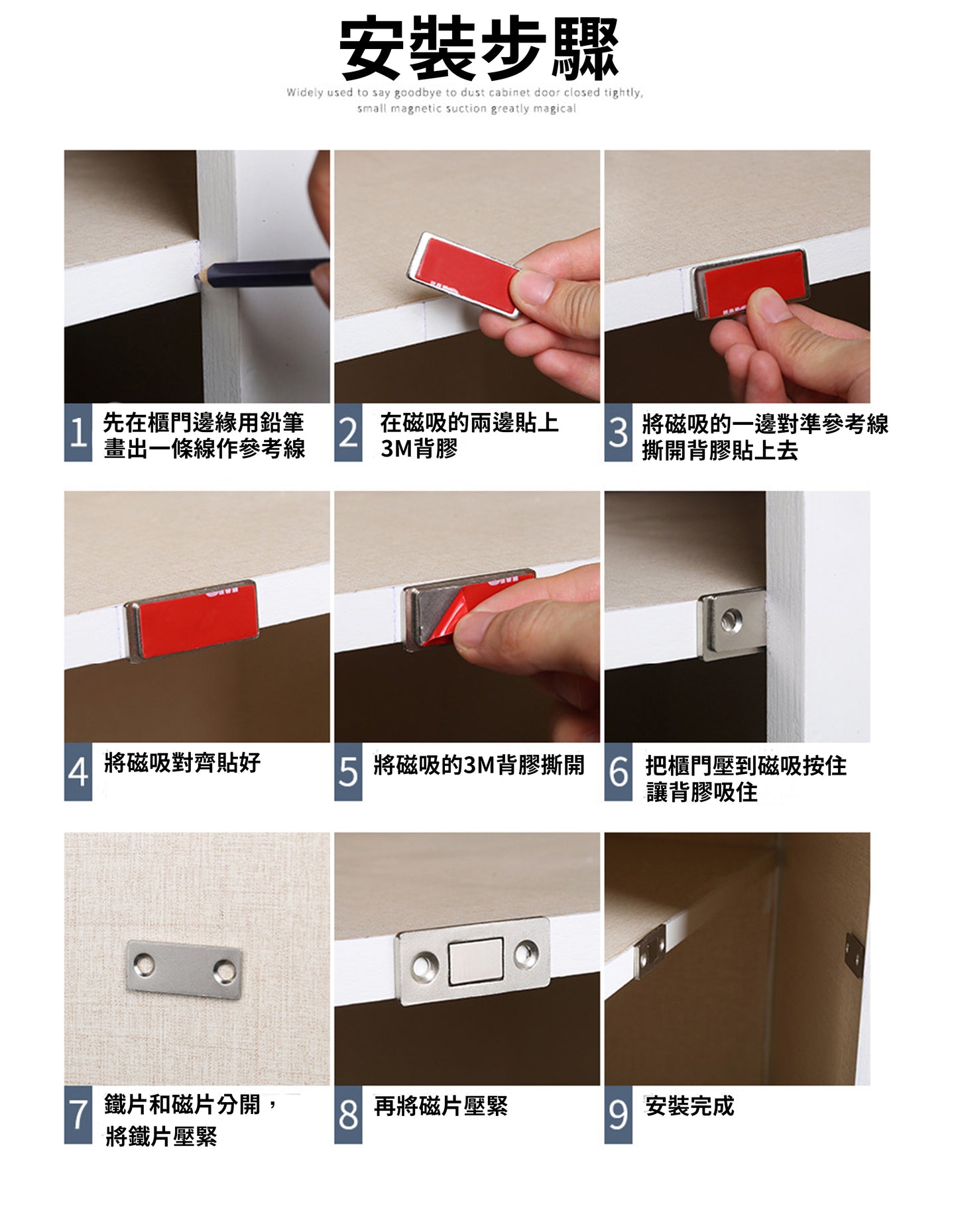 安裝步驟

Widely used to say goodbye to dust cabinet door closed tightly, small magnetic suction greatly magical

1 先在櫃門邊緣用鉛筆畫出一條線作參考線

2 在磁吸的兩邊貼上3M背膠

3 將磁吸的一邊對準參考線撕開背膠貼上去

4 將磁吸對齊貼好

5 將磁吸的3M背膠撕開

6 把櫃門壓到磁吸按住讓背膠吸住

7 鐵片和磁片分開，將鐵片壓緊

8 再將磁片壓緊

9 安裝完成