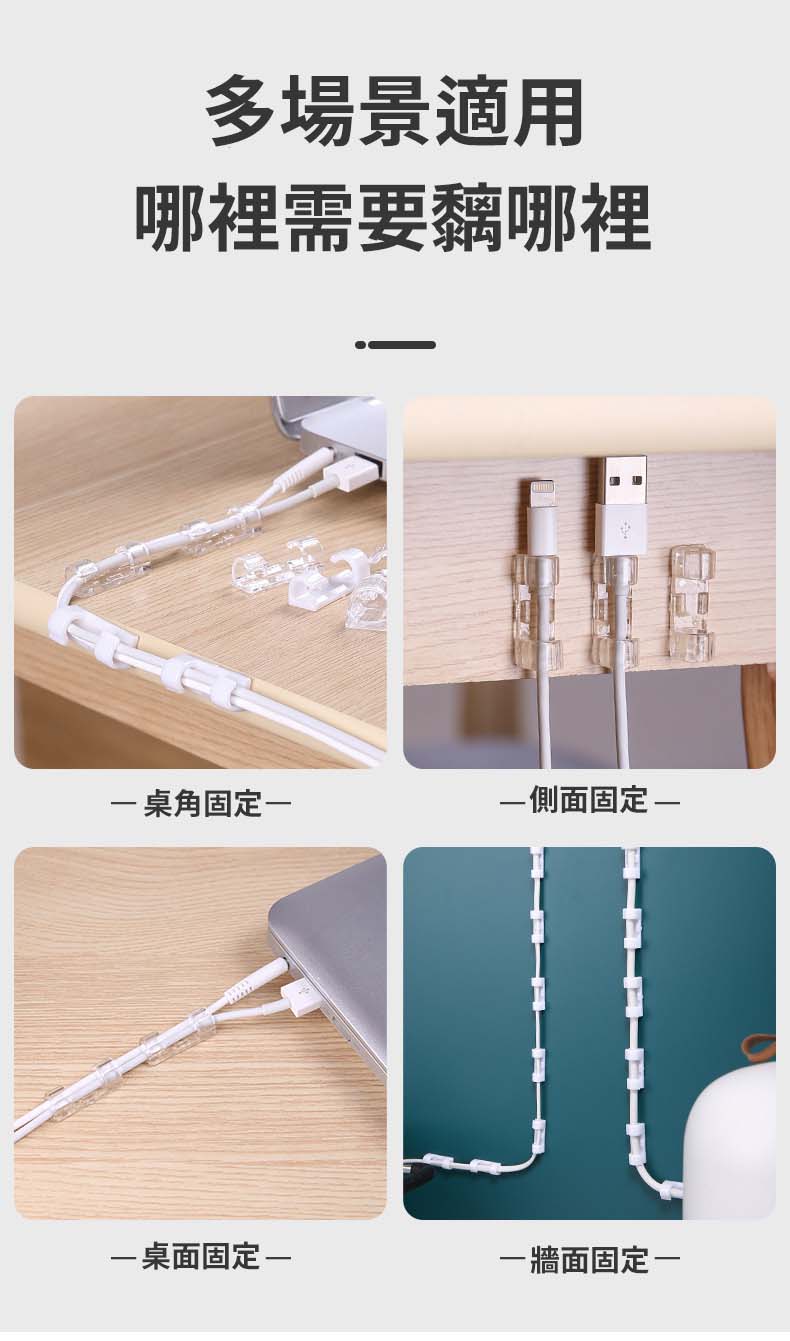 多場景適用
哪裡需要黐哪裡

— 桌角固定 —

— 側面固定 —

— 桌面固定 —

— 牆面固定 —