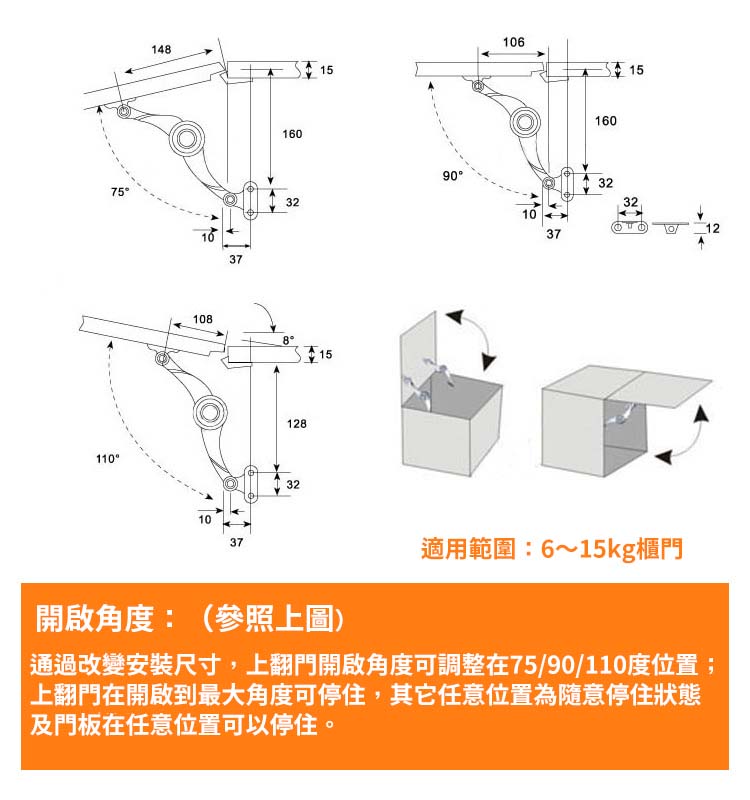 148
15
160
75°
32
10
37

106
15
160
90°
32
10
37
32
12

108
8°
15
128
110°
32
10
37

適用範圍：6～15kg櫃門

開啟角度：（參照上圖）

通過改變安裝尺寸，上翻門開啟角度可調整在75/90/110度位置；上翻門在開啟到最大角度可停住，其它任意位置為隨意停住狀態及門板在任意位置可以停住。