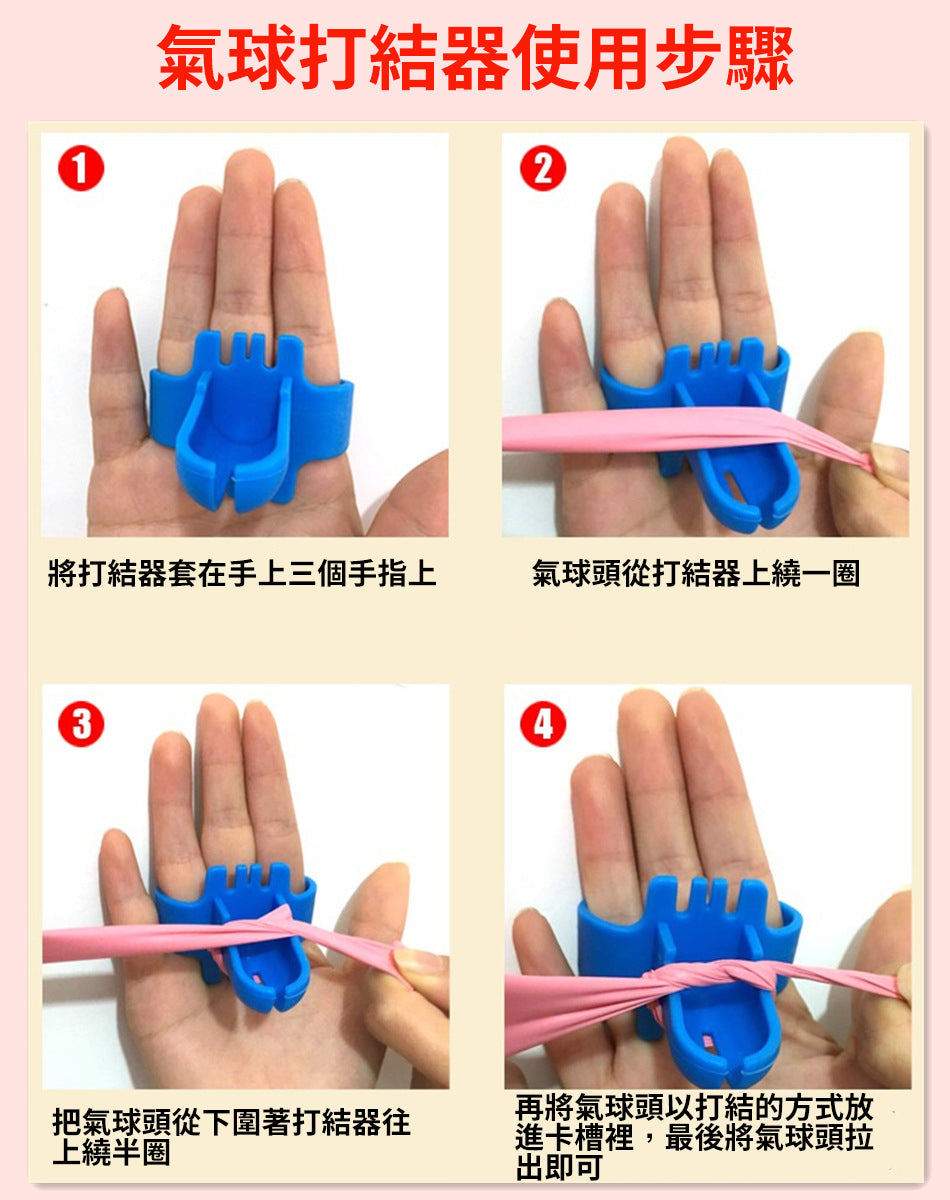 氣球打結器使用步驟

1

將打結器套在手上三個手指上

2

氣球頭從打結器上繞一圈

3

把氣球頭從下圍著打結器往上繞半圈

4

再將氣球頭以打結的方式放進卡槽裡，最後將氣球頭拉出即可