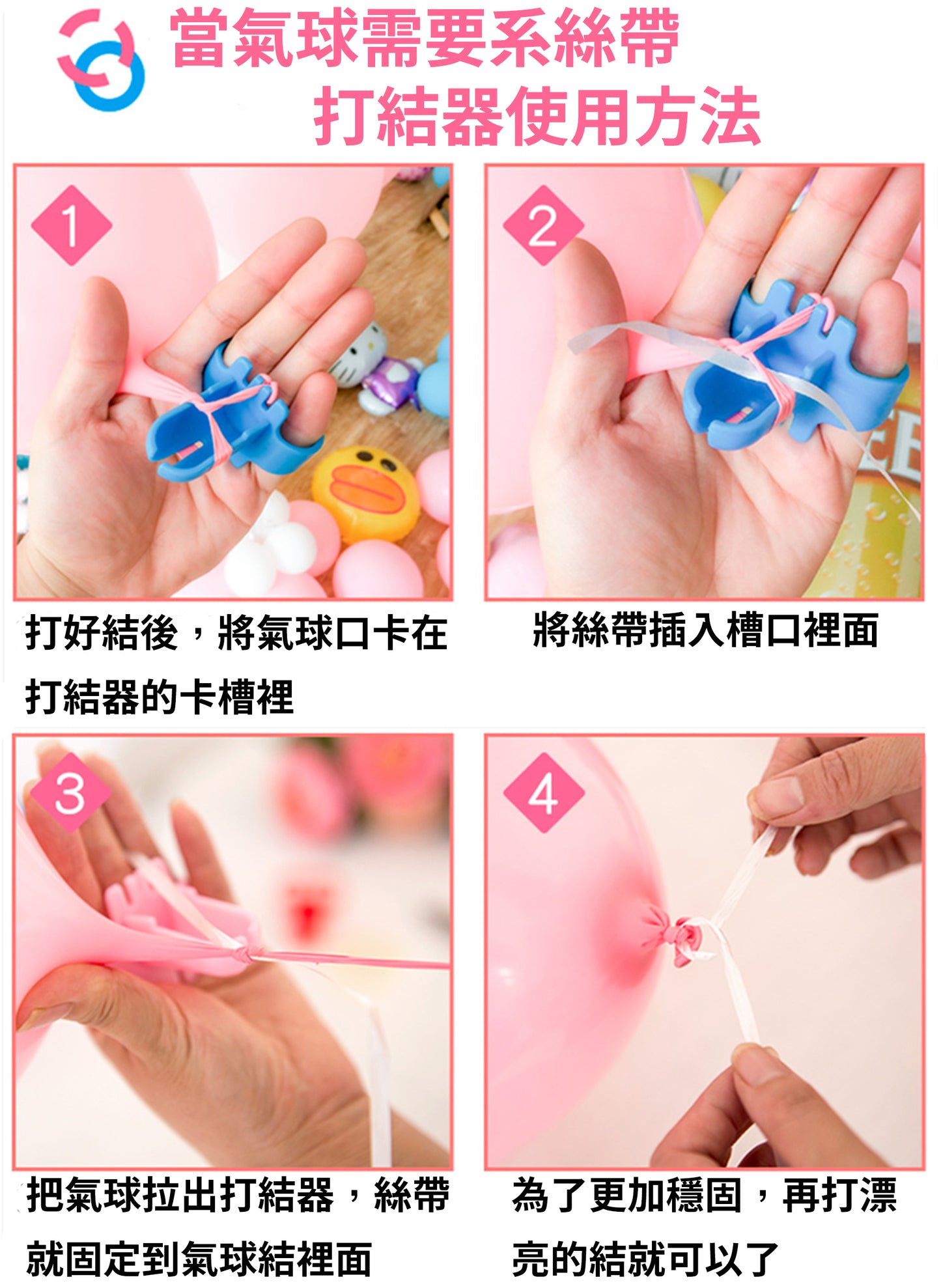 當氣球需要系絲帶
打結器使用方法

1

打好結後，將氣球口卡在打結器的卡槽裡

2

將絲帶插入槽口裡面

3

把氣球拉出打結器，絲帶就固定到氣球結裡面

4

為了更加穩固，再打漂亮的結就可以了