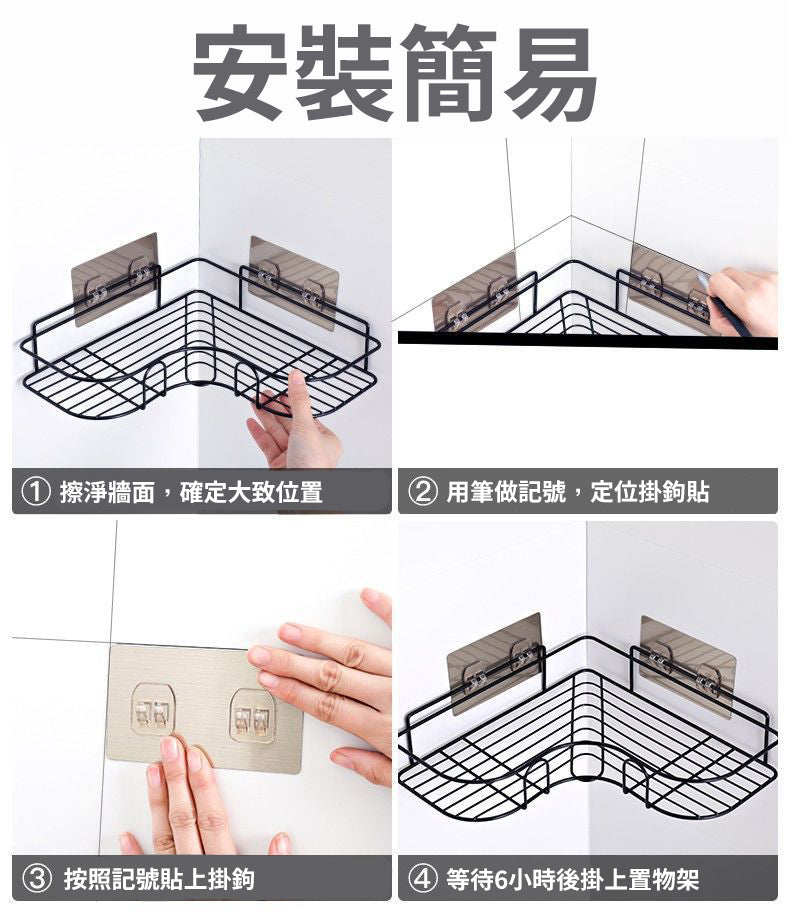 安裝簡易

① 擦淨牆面，確定大致位置

② 用筆做記號，定位掛鉤貼

③ 按照記號貼上掛鉤

④ 等待6小時後掛上置物架