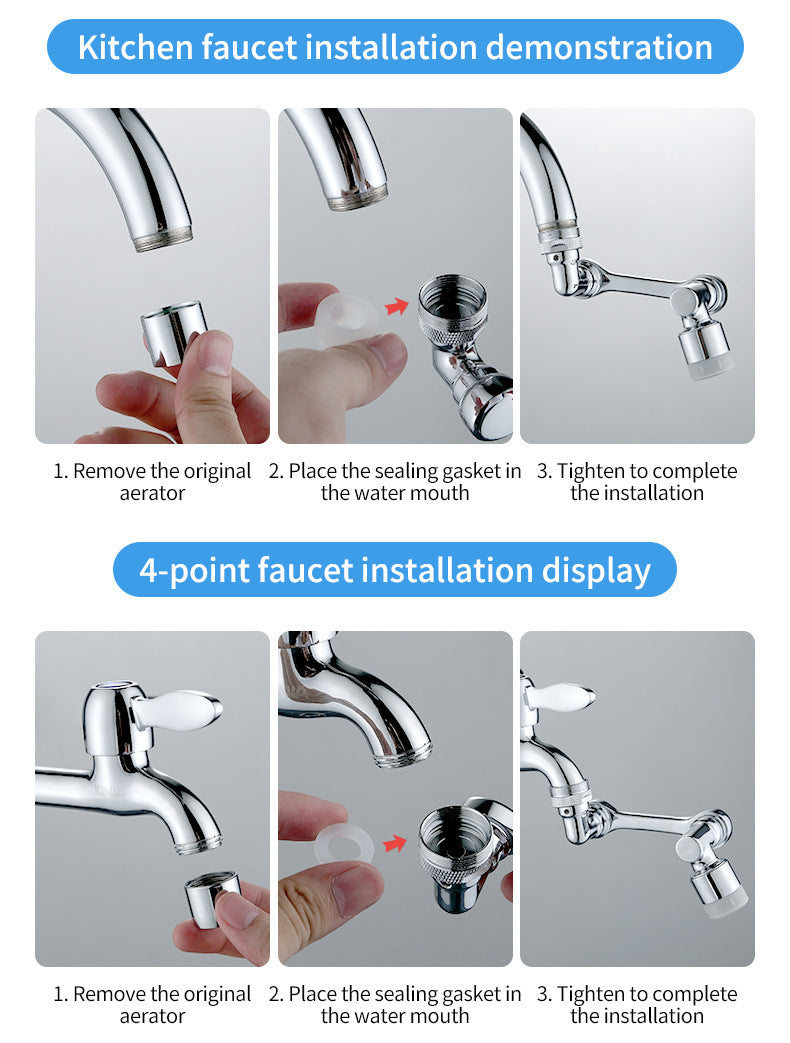 Kitchen faucet installation demonstration

1. Remove the original aerator

2. Place the sealing gasket in the water mouth

3. Tighten to complete the installation

4-point faucet installation display

1. Remove the original aerator

2. Place the sealing gasket in the water mouth

3. Tighten to complete the installation